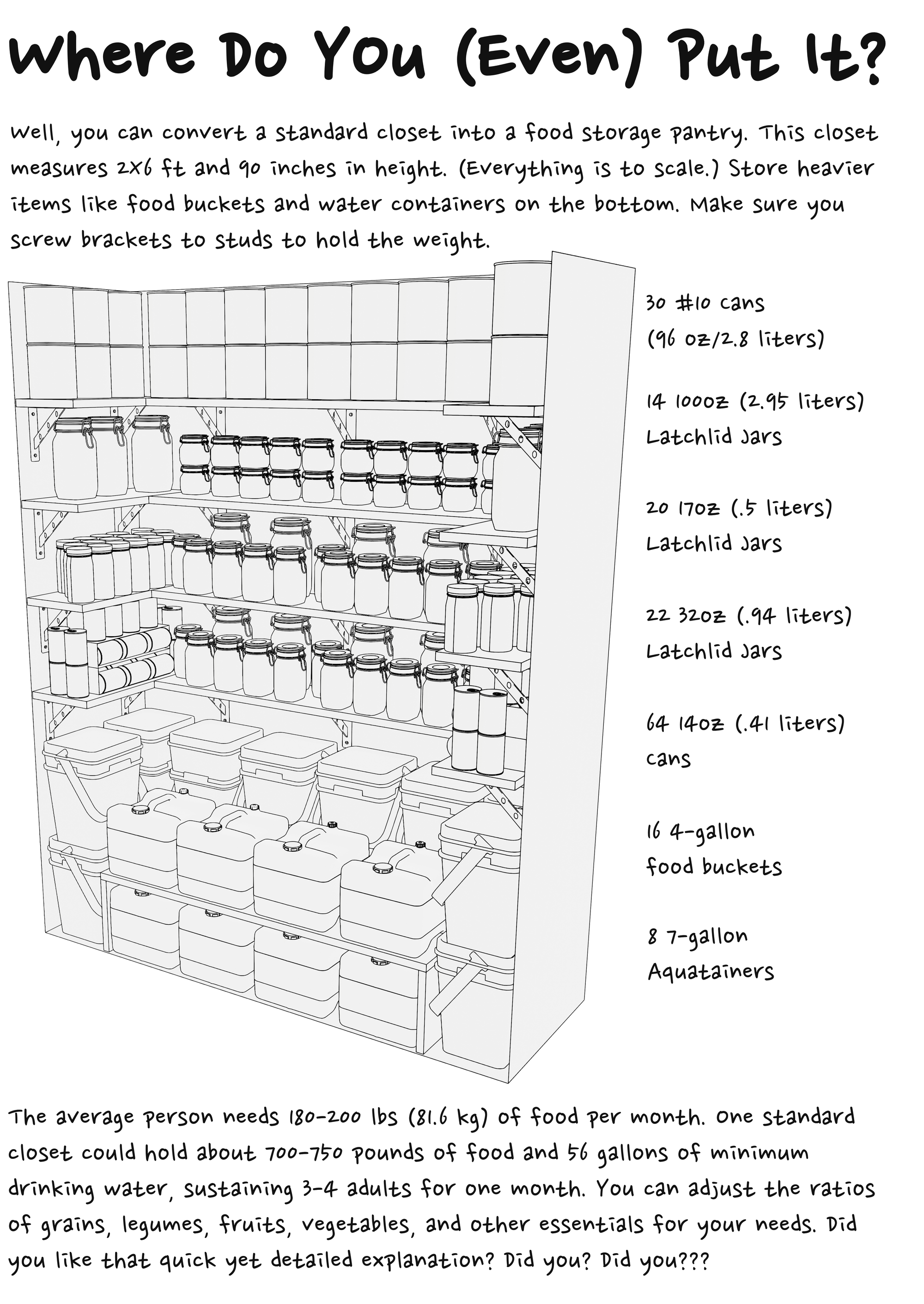 Where Do You (Even) Put It?

Well, you can convert a standard closet into a food storage pantry. This closet measures 2x6 ft and 90 inches in height. (Everything is to scale.) Store heavier items like food buckets and water containers on the bottom. Make sure you screw brackets to studs to hold the weight.

30 #10 cans (96 oz/2.8 liters)

14 100oz (2.95 liters) Latchlid Jars

20 17oz (.5 liters) Latchlid Jars

22 32oz (.94 liters) Latchlid Jars

64 14oz (.41 liters) cans

16 4-gallon food buckets

8 7-gallon Aquatainers

The average person needs 180-200 lbs (81.6 kg) of food per month. One standard closet could hold about 700-750 pounds of food and 56 gallons of minimum drinking water, sustaining 3-4 adults for one month. You can adjust the ratios of grains, legumes, fruits, vegetables, and other essentials for your needs. Did you like that quick yet detailed explanation? Did you? Did you???