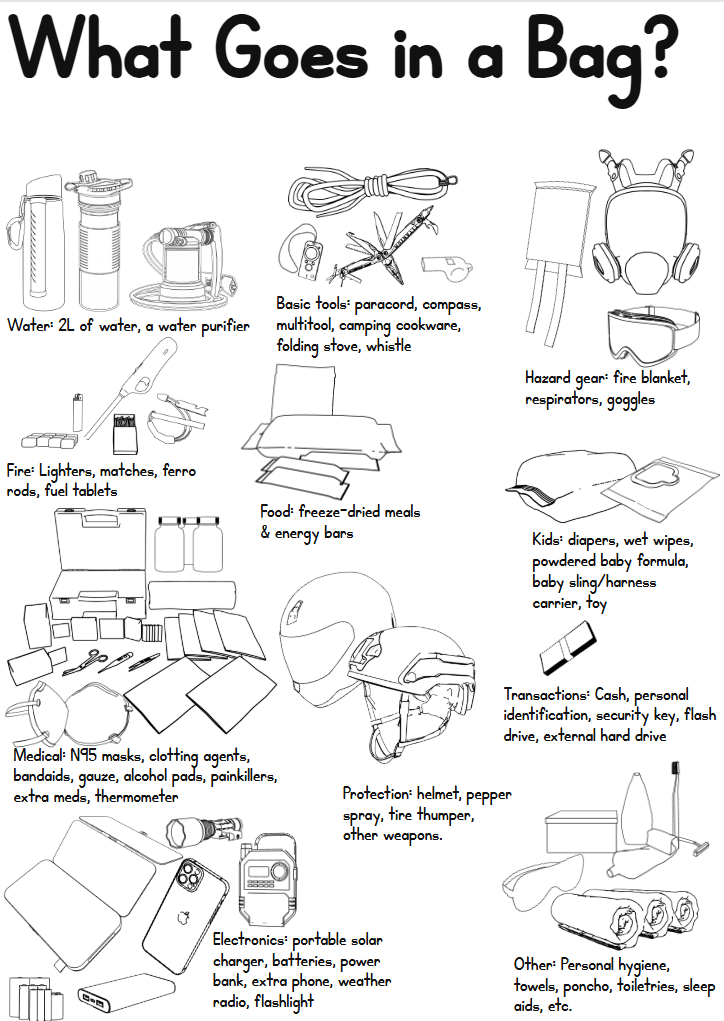 What Goes in a Bag?

Water: 2L of water, a water purifier

Basic tools: paracord, compass, multitool, camping cookware, folding stove, whistle

Hazard gear: fire blanket, respirators, goggles

Fire: Lighters, matches, ferro rods, fuel tablets

Food: freeze-dried meals & energy bars

Kids: diapers, wet wipes, powdered baby formula, baby sling/harness carrier, toy

Transactions: Cash, personal identification, security key, flash drive, external hard drive

Medical: N95 masks, clotting agents, bandaids, gauze, alcohol pads, painkillers, extra meds, thermometer

Protection: helmet, pepper spray, tire thumper, other weapons.

Electronics: portable solar charger, batteries, power bank, extra phone, weather radio, flashlight

Other: Personal hygiene, towels, poncho, toiletries, sleep aids, etc.