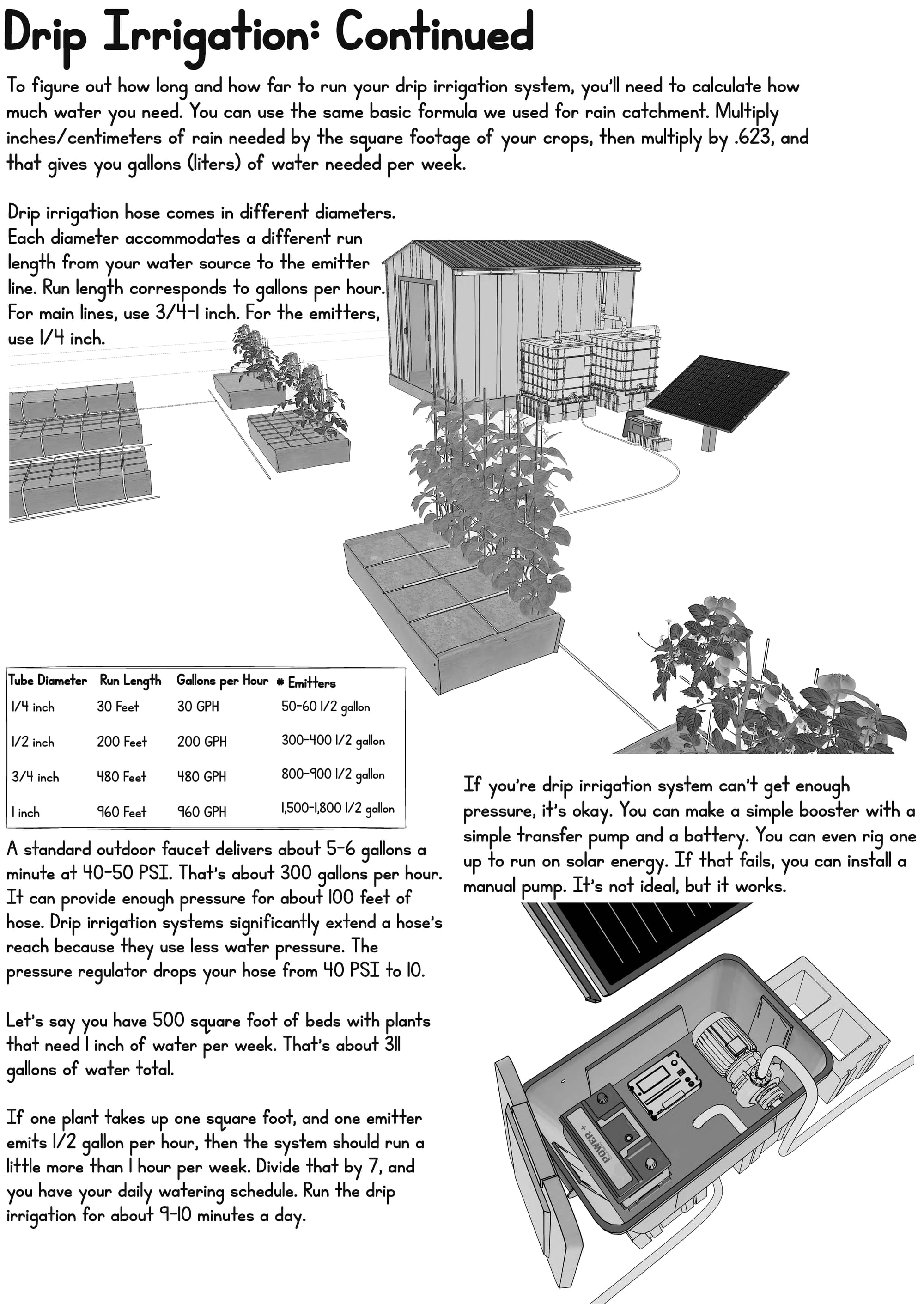 Drip Irrigation: Continued

To figure out how long and how far to run your drip irrigation system, you'll need to calculate how much water you need. You can use the same basic formula we used for rain catchment. Multiply inches/centimeters of rain needed by the square footage of your crops, then multiply by .623, and that gives you gallons (liters) of water needed per week.

Drip irrigation hose comes in different diameters. Each diameter accommodates a different run length from your water source to the emitter line. Run length corresponds to gallons per hour. For main lines, use 3/4-1 inch. For the emitters, use 1/4 inch.

| Tube Diameter | Run Length | Gallons per Hour | # Emitters |
|---|---|---|---|
| 1/4 inch | 30 Feet | 30 GPH | 50-60 1/2 gallon |
| 1/2 inch | 200 Feet | 200 GPH | 300-400 1/2 gallon |
| 3/4 inch | 480 Feet | 480 GPH | 800-900 1/2 gallon |
| 1 inch | 960 Feet | 960 GPH | 1,500-1,800 1/2 gallon |

A standard outdoor faucet delivers about 5-6 gallons a minute at 40-50 PSI. That's about 300 gallons per hour. It can provide enough pressure for about 100 feet of hose. Drip irrigation systems significantly extend a hose's reach because they use less water pressure. The pressure regulator drops your hose from 40 PSI to 10.

Let's say you have 500 square foot of beds with plants that need 1 inch of water per week. That's about 311 gallons of water total.

If one plant takes up one square foot, and one emitter emits 1/2 gallon per hour, then the system should run a little more than 1 hour per week. Divide that by 7, and you have your daily watering schedule. Run the drip irrigation for about 9-10 minutes a day.

If you're drip irrigation system can't get enough pressure, it's okay. You can make a simple booster with a simple transfer pump and a battery. You can even rig one up to run on solar energy. If that fails, you can install a manual pump. It's not ideal, but it works.

POWER +