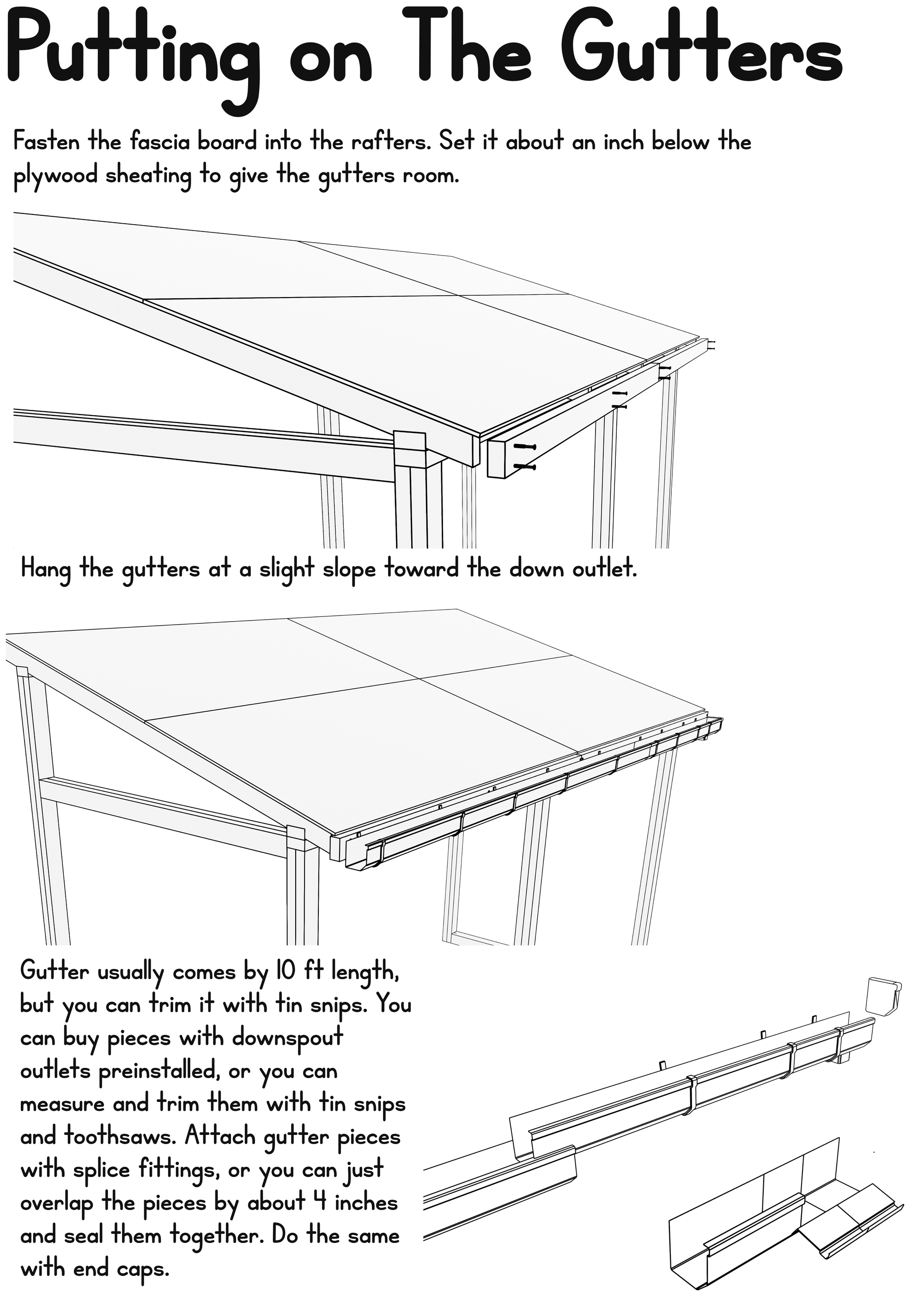 Putting on The Gutters

Fasten the fascia board into the rafters. Set it about an inch below the plywood sheating to give the gutters room.

Hang the gutters at a slight slope toward the down outlet.

Gutter usually comes by 10 ft length, but you can trim it with tin snips. You can buy pieces with downspout outlets preinstalled, or you can measure and trim them with tin snips and toothsaws. Attach gutter pieces with splice fittings, or you can just overlap the pieces by about 4 inches and seal them together. Do the same with end caps.