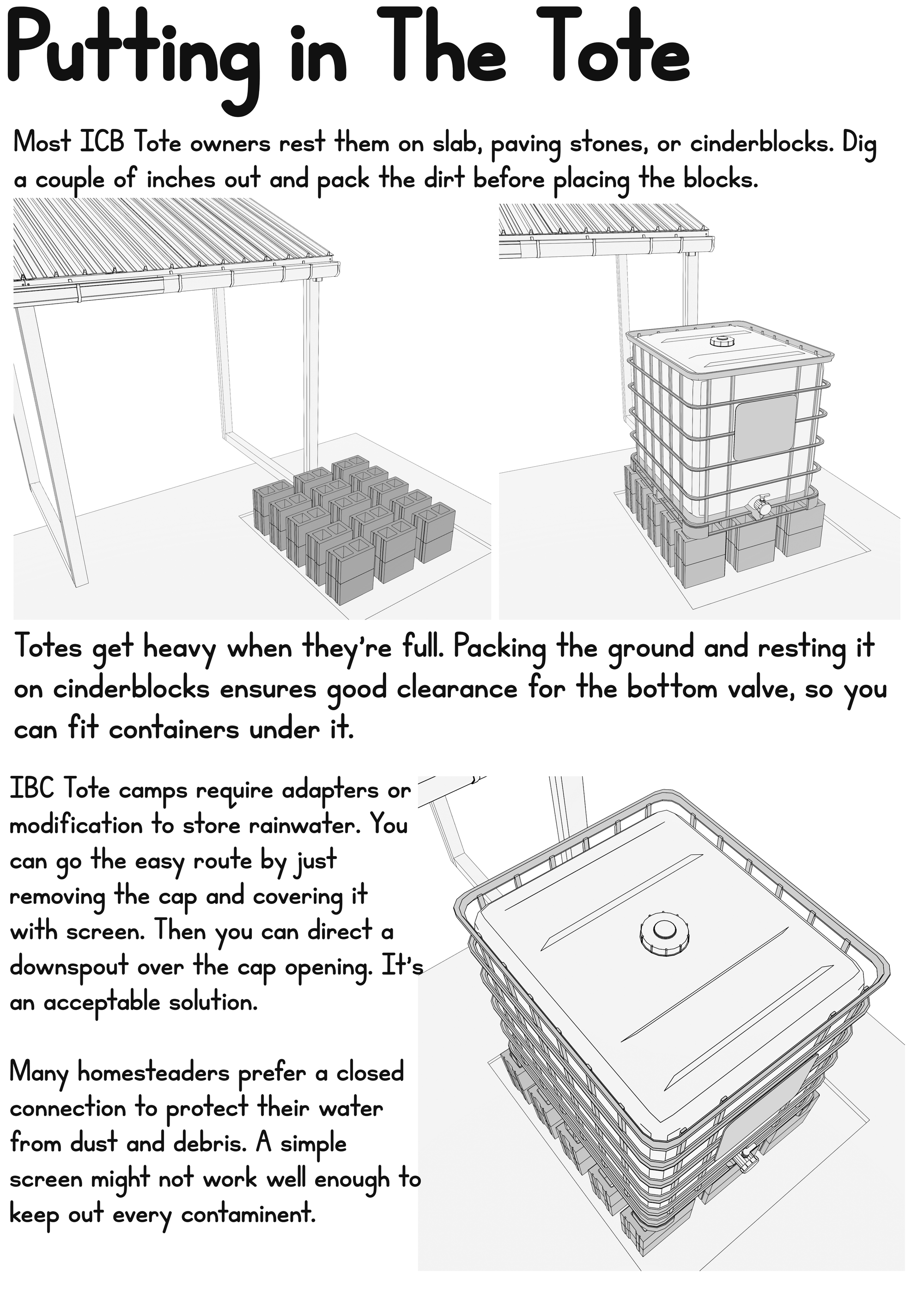 Putting in The Tote

Most ICB Tote owners rest them on slab, paving stones, or cinderblocks. Dig a couple of inches out and pack the dirt before placing the blocks.

Totes get heavy when they're full. Packing the ground and resting it on cinderblocks ensures good clearance for the bottom valve, so you can fit containers under it.

IBC Tote camps require adapters or modification to store rainwater. You can go the easy route by just removing the cap and covering it with screen. Then you can direct a downspout over the cap opening. It's an acceptable solution.

Many homesteaders prefer a closed connection to protect their water from dust and debris. A simple screen might not work well enough to keep out every contaminent.