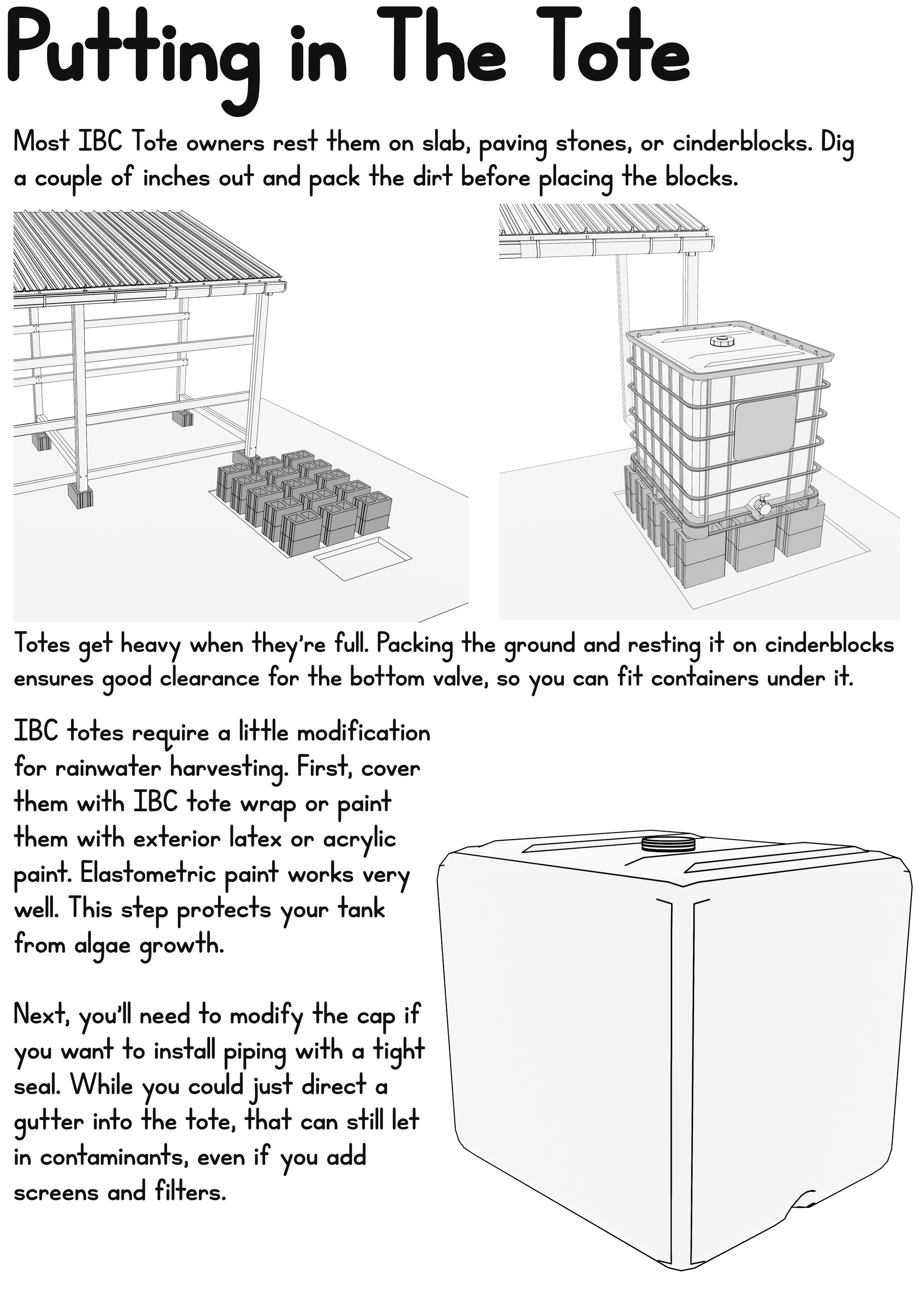 Putting in The Tote

Most IBC Tote owners rest them on slab, paving stones, or cinderblocks. Dig a couple of inches out and pack the dirt before placing the blocks.

Totes get heavy when they're full. Packing the ground and resting it on cinderblocks ensures good clearance for the bottom valve, so you can fit containers under it.

IBC totes require a little modification for rainwater harvesting. First, cover them with IBC tote wrap or paint them with exterior latex or acrylic paint. Elastometric paint works very well. This step protects your tank from algae growth.

Next, you'll need to modify the cap if you want to install piping with a tight seal. While you could just direct a gutter into the tote, that can still let in contaminants, even if you add screens and filters.