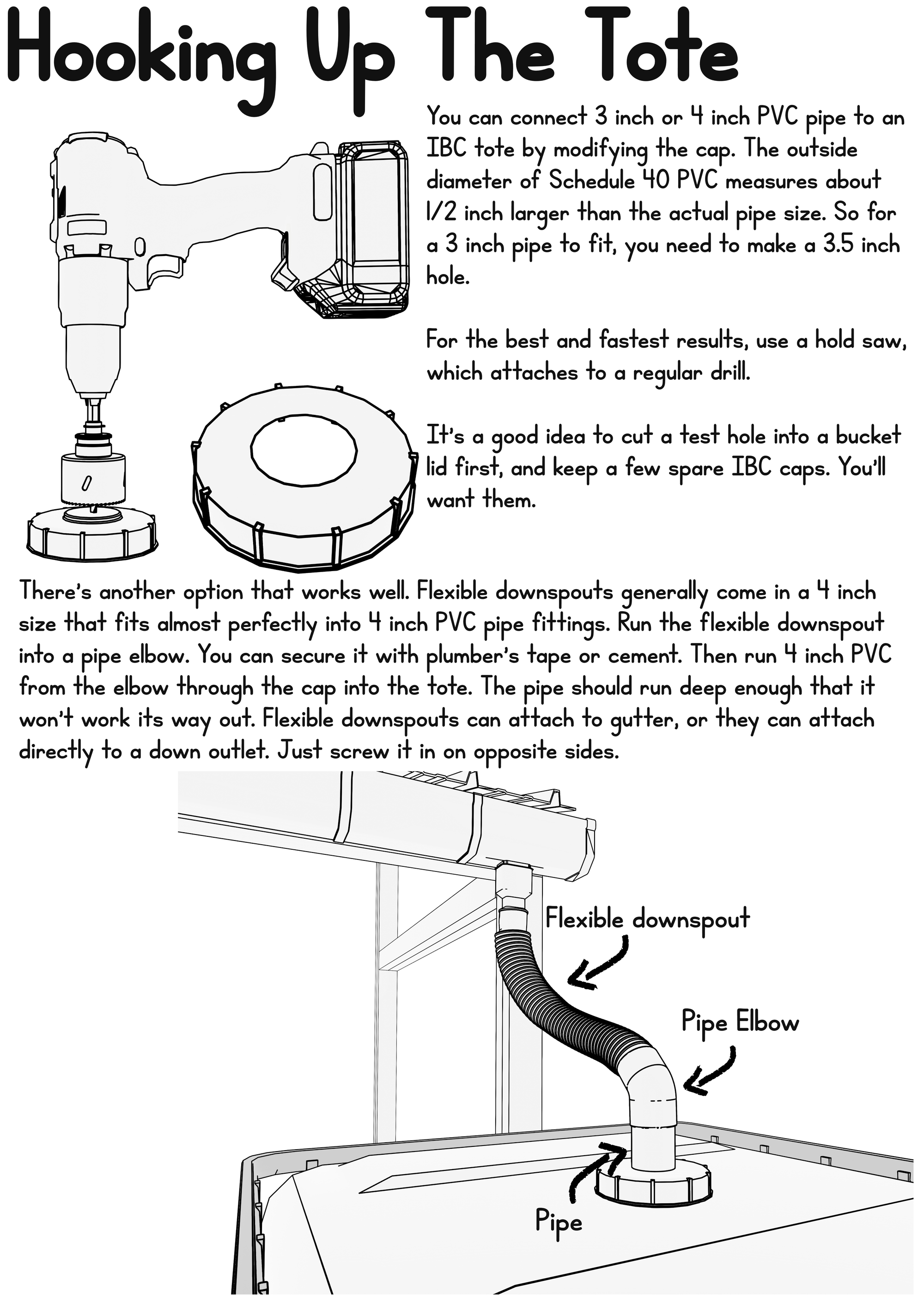 Hooking Up The Tote

You can connect 3 inch or 4 inch PVC pipe to an IBC tote by modifying the cap. The outside diameter of Schedule 40 PVC measures about 1/2 inch larger than the actual pipe size. So for a 3 inch pipe to fit, you need to make a 3.5 inch hole.

For the best and fastest results, use a hold saw, which attaches to a regular drill.

It's a good idea to cut a test hole into a bucket lid first, and keep a few spare IBC caps. You'll want them.

There's another option that works well. Flexible downspouts generally come in a 4 inch size that fits almost perfectly into 4 inch PVC pipe fittings. Run the flexible downspout into a pipe elbow. You can secure it with plumber's tape or cement. Then run 4 inch PVC from the elbow through the cap into the tote. The pipe should run deep enough that it won't work its way out. Flexible downspouts can attach to gutter, or they can attach directly to a down outlet. Just screw it in on opposite sides.

Flexible downspout

Pipe Elbow

Pipe