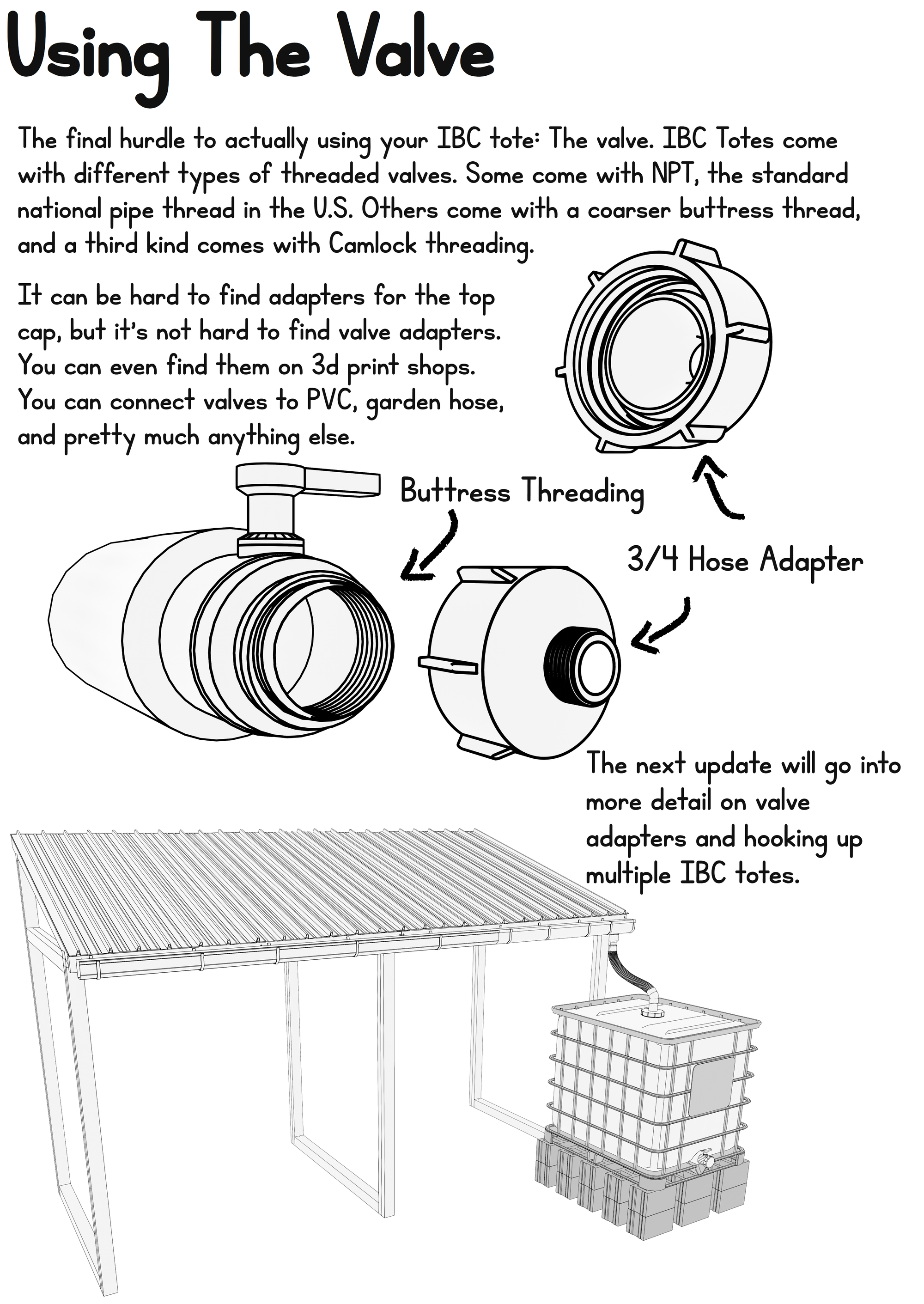 Using The Valve

The final hurdle to actually using your IBC tote: The valve. IBC Totes come with different types of threaded valves. Some come with NPT, the standard national pipe thread in the U.S. Others come with a coarser buttress thread, and a third kind comes with Camlock threading.

It can be hard to find adapters for the top cap, but it's not hard to find valve adapters. You can even find them on 3d print shops. You can connect valves to PVC, garden hose, and pretty much anything else.

Buttress Threading

3/4 Hose Adapter

The next update will go into more detail on valve adapters and hooking up multiple IBC totes.