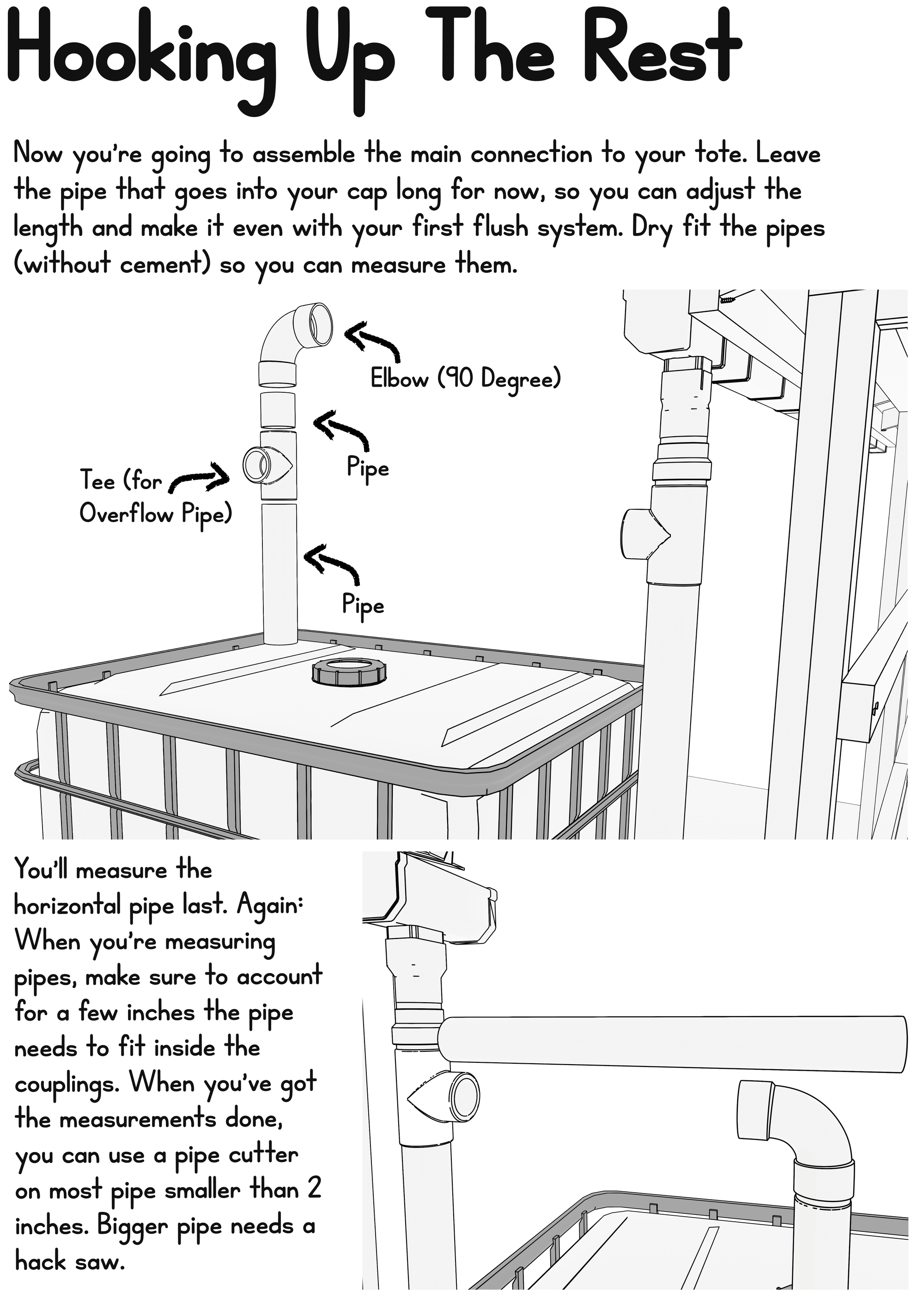 Hooking Up The Rest

Now you're going to assemble the main connection to your tote. Leave the pipe that goes into your cap long for now, so you can adjust the length and make it even with your first flush system. Dry fit the pipes (without cement) so you can measure them.

Elbow (90 Degree)

Pipe

Tee (for Overflow Pipe)

Pipe

You'll measure the horizontal pipe last. Again: When you're measuring pipes, make sure to account for a few inches the pipe needs to fit inside the couplings. When you've got the measurements done, you can use a pipe cutter on most pipe smaller than 2 inches. Bigger pipe needs a hack saw.