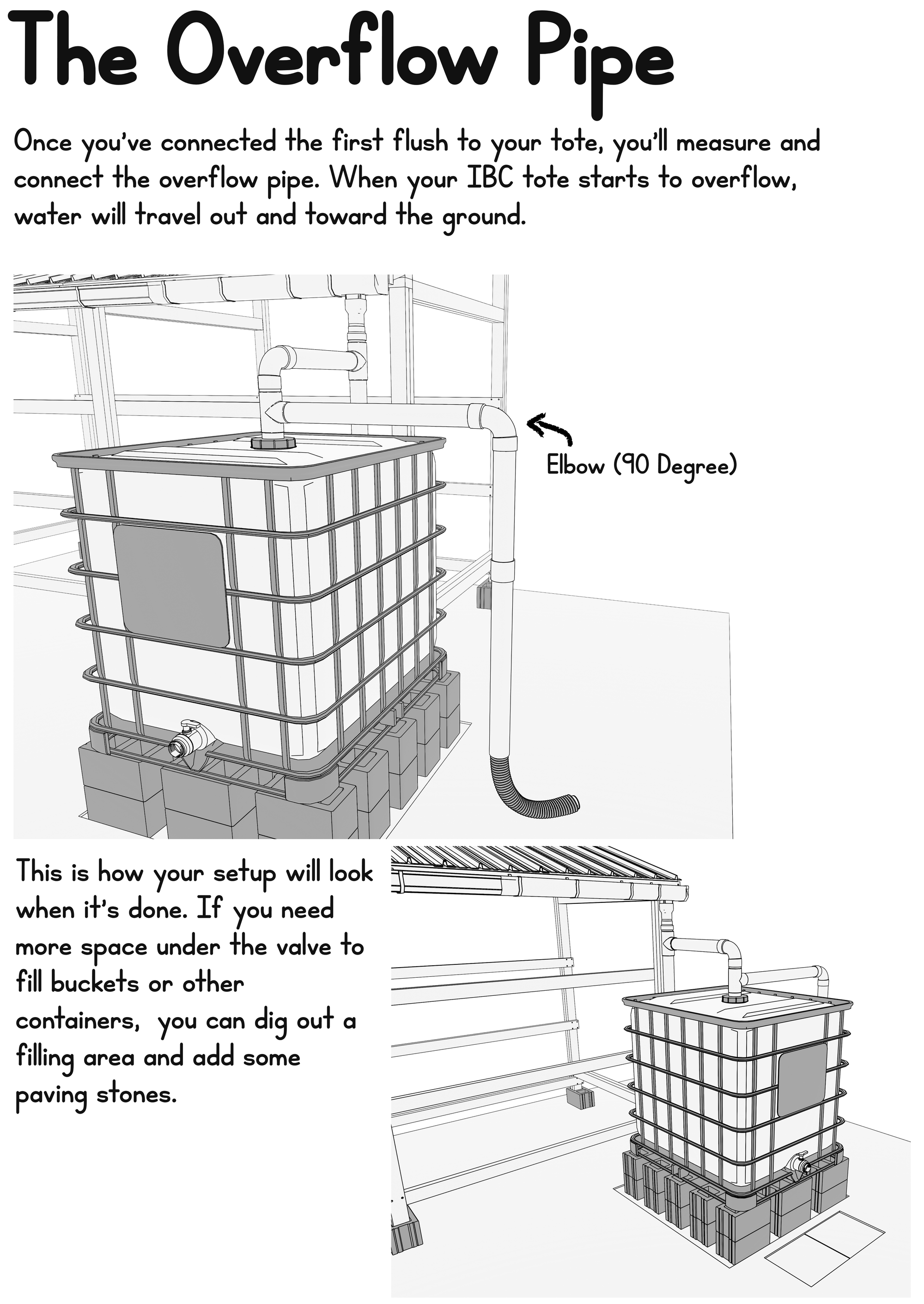 The Overflow Pipe

Once you've connected the first flush to your tote, you'll measure and connect the overflow pipe. When your IBC tote starts to overflow, water will travel out and toward the ground.

Elbow (90 Degree)

This is how your setup will look when it's done. If you need more space under the valve to fill buckets or other containers, you can dig out a filling area and add some paving stones.