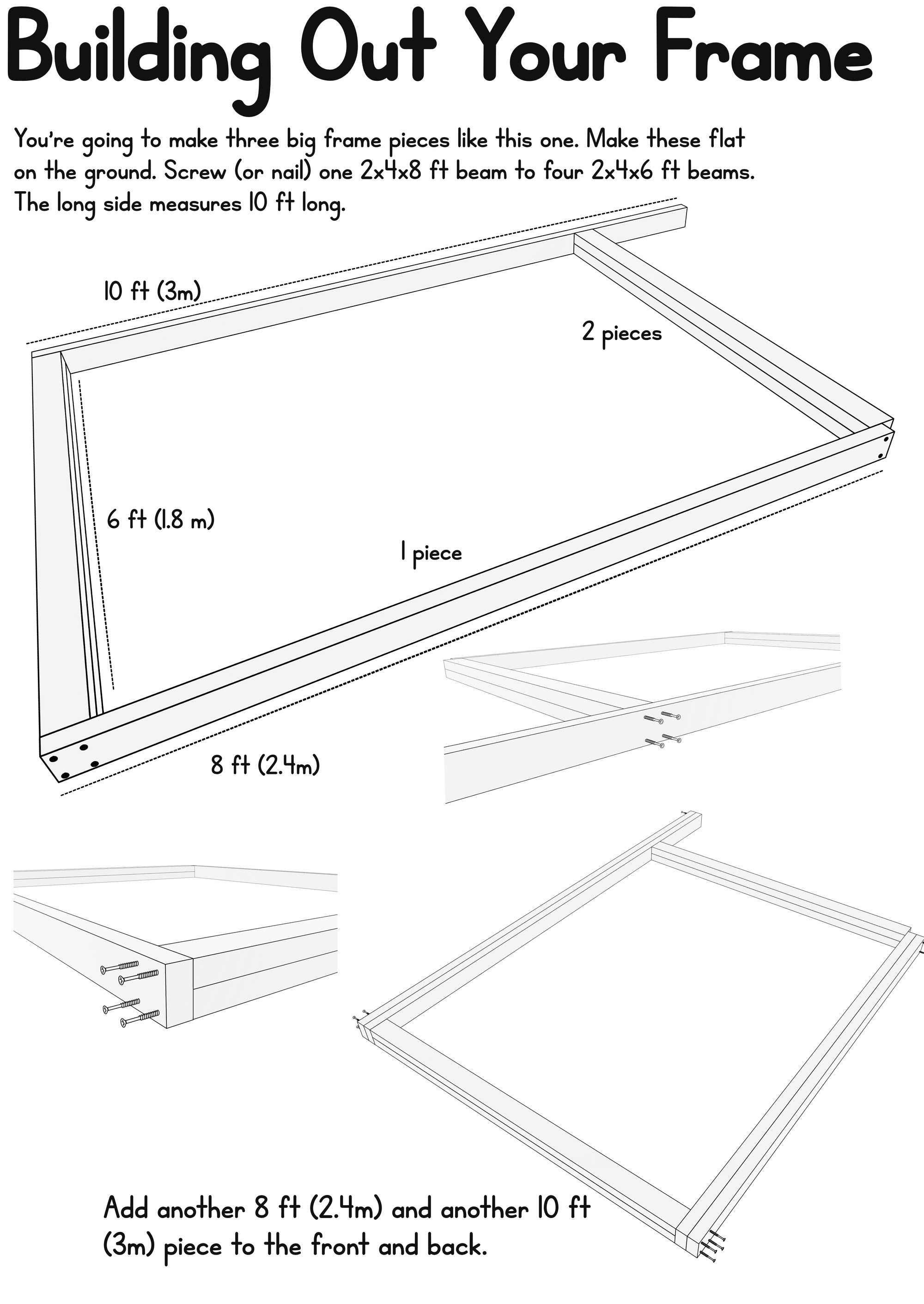 Building Out Your Frame

You're going to make three big frame pieces like this one. Make these flat on the ground. Screw (or nail) one 2x4x8 ft beam to four 2x4x6 ft beams. The long side measures 10 ft long.

10 ft (3m)

2 pieces

6 ft (1.8 m)

1 piece

8 ft (2.4m)

Add another 8 ft (2.4m) and another 10 ft (3m) piece to the front and back.