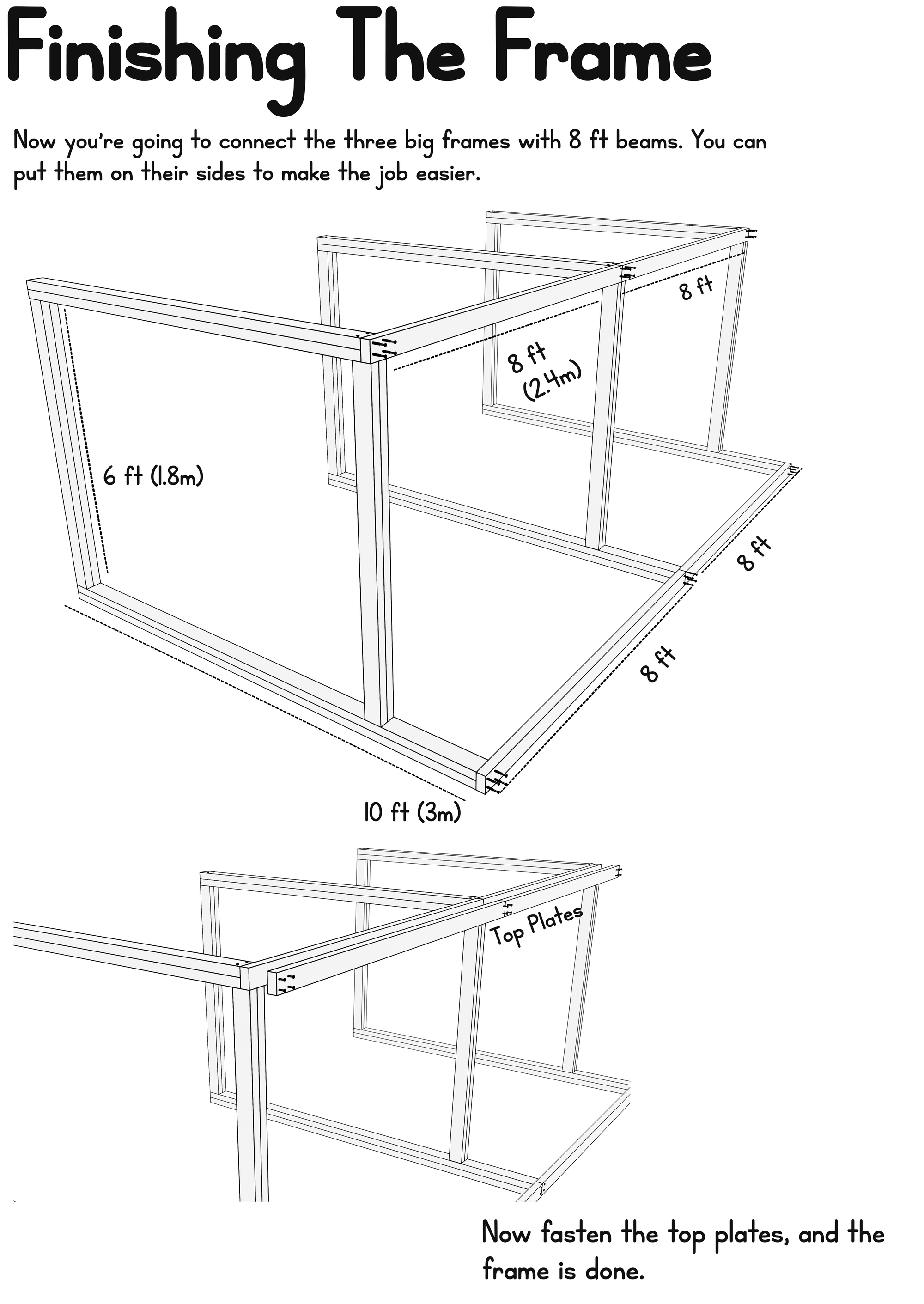 Finishing The Frame

Now you're going to connect the three big frames with 8 ft beams. You can put them on their sides to make the job easier.

8 ft

8 ft (2.4m)

6 ft (1.8m)

8 ft

8 ft

10 ft (3m)

Top Plates

Now fasten the top plates, and the frame is done.