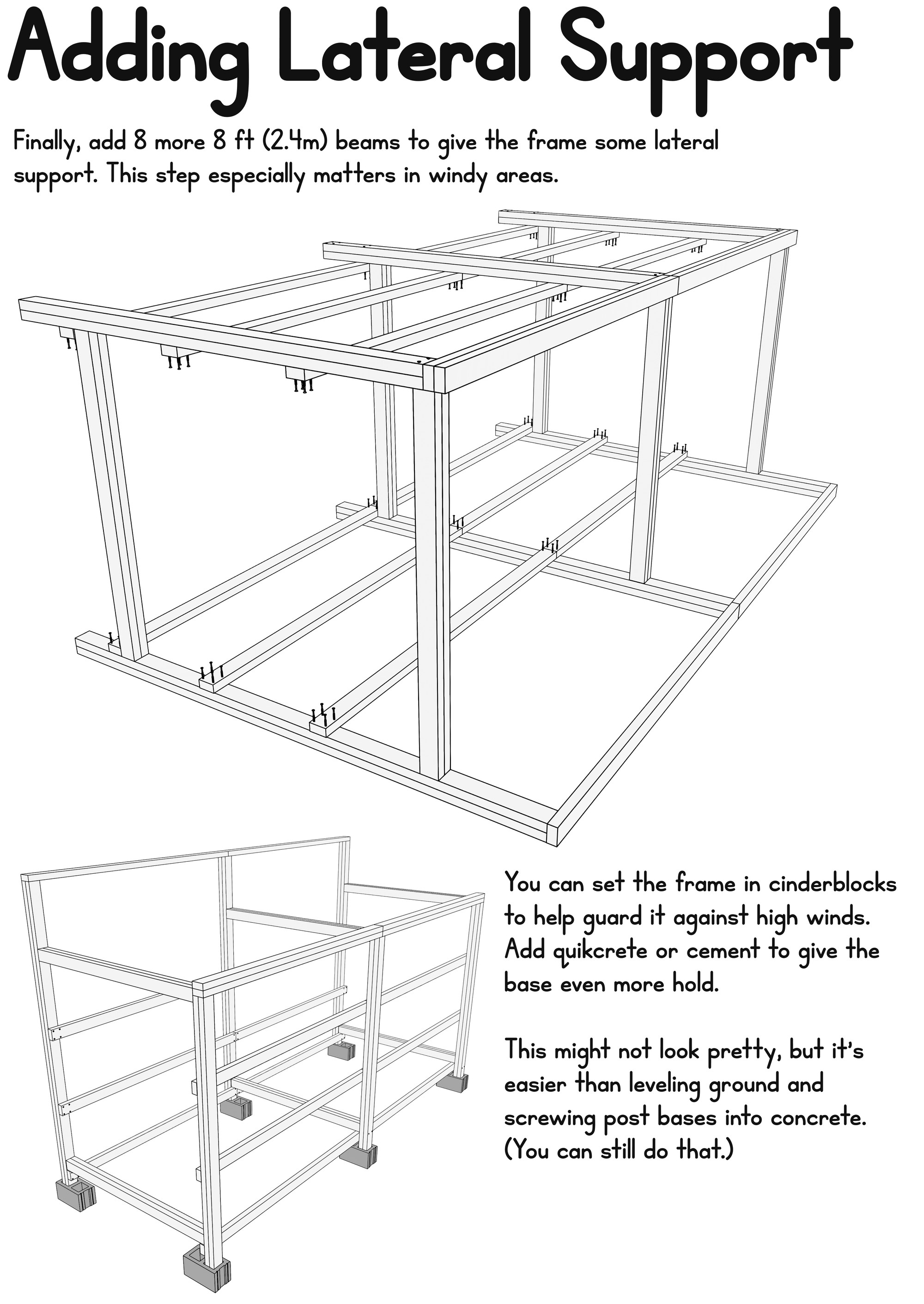 Adding Lateral Support

Finally, add 8 more 8 ft (2.4m) beams to give the frame some lateral support. This step especially matters in windy areas.

You can set the frame in cinderblocks to help guard it against high winds. Add quikcrete or cement to give the base even more hold.

This might not look pretty, but it's easier than leveling ground and screwing post bases into concrete. (You can still do that.)