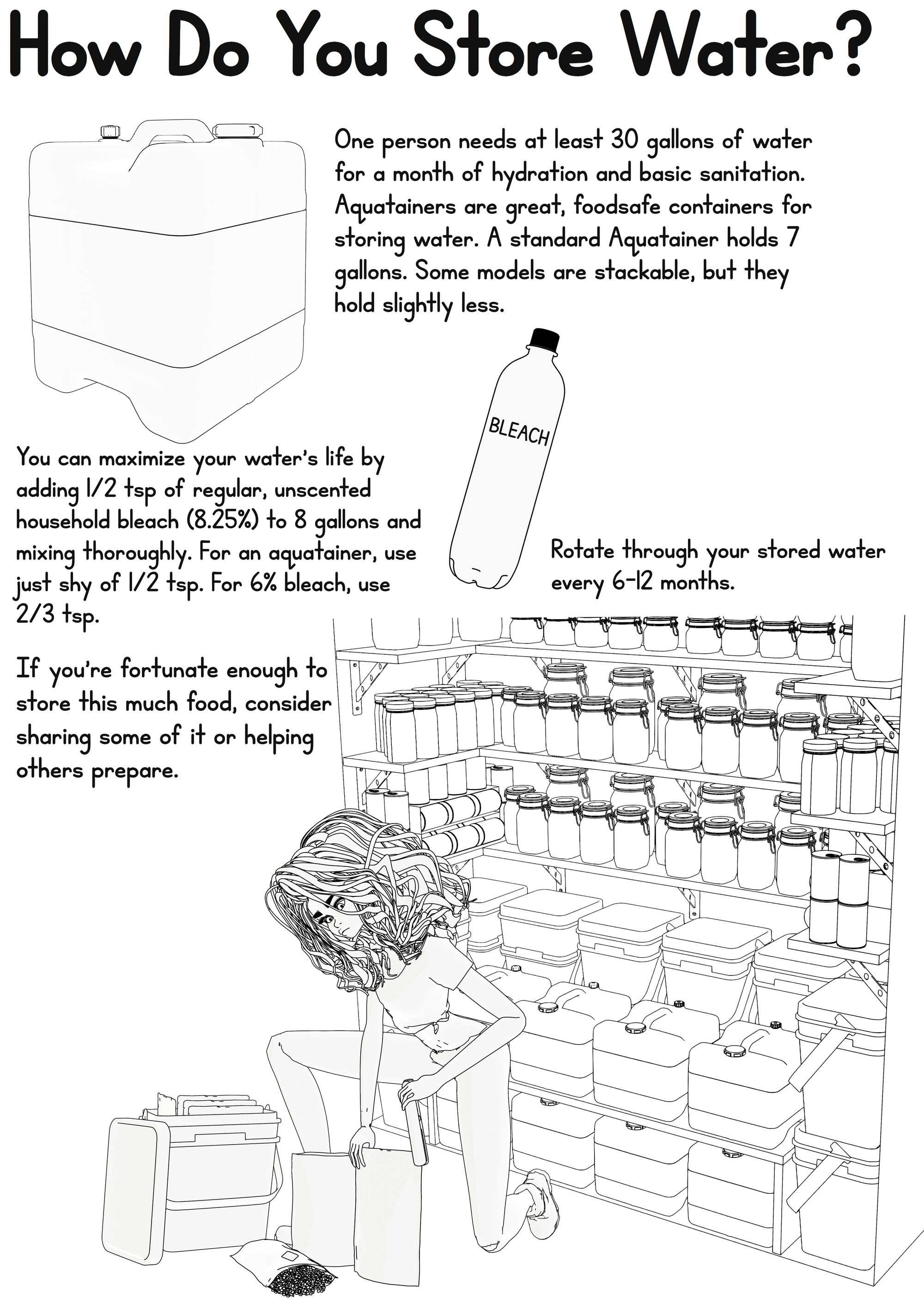 How Do You Store Water?

One person needs at least 30 gallons of water for a month of hydration and basic sanitation. Aquatainers are great, foodsafe containers for storing water. A standard Aquatainer holds 7 gallons. Some models are stackable, but they hold slightly less.

BLEACH

You can maximize your water's life by adding 1/2 tsp of regular, unscented household bleach (8.25%) to 8 gallons and mixing thoroughly. For an aquatainer, use just shy of 1/2 tsp. For 6% bleach, use 2/3 tsp.

Rotate through your stored water every 6-12 months.

If you're fortunate enough to store this much food, consider sharing some of it or helping others prepare.