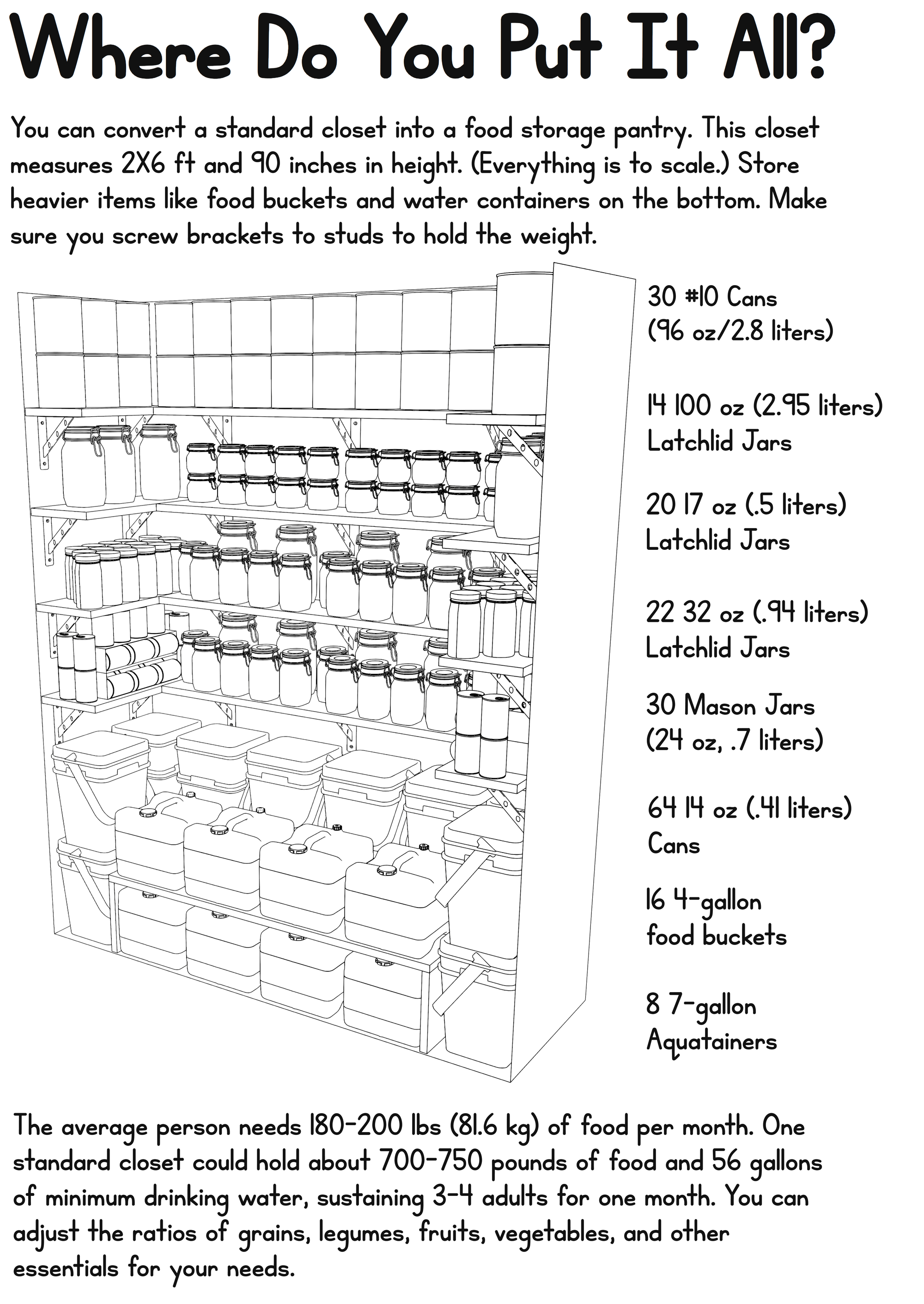 Where Do You Put It All?

You can convert a standard closet into a food storage pantry. This closet measures 2X6 ft and 90 inches in height. (Everything is to scale.) Store heavier items like food buckets and water containers on the bottom. Make sure you screw brackets to studs to hold the weight.

30 #10 Cans (96 oz/2.8 liters)

14 100 oz (2.95 liters) Latchlid Jars

20 17 oz (.5 liters) Latchlid Jars

22 32 oz (.94 liters) Latchlid Jars

30 Mason Jars (24 oz, .7 liters)

64 14 oz (.41 liters) Cans

16 4-gallon food buckets

8 7-gallon Aquatainers

The average person needs 180-200 lbs (81.6 kg) of food per month. One standard closet could hold about 700-750 pounds of food and 56 gallons of minimum drinking water, sustaining 3-4 adults for one month. You can adjust the ratios of grains, legumes, fruits, vegetables, and other essentials for your needs.