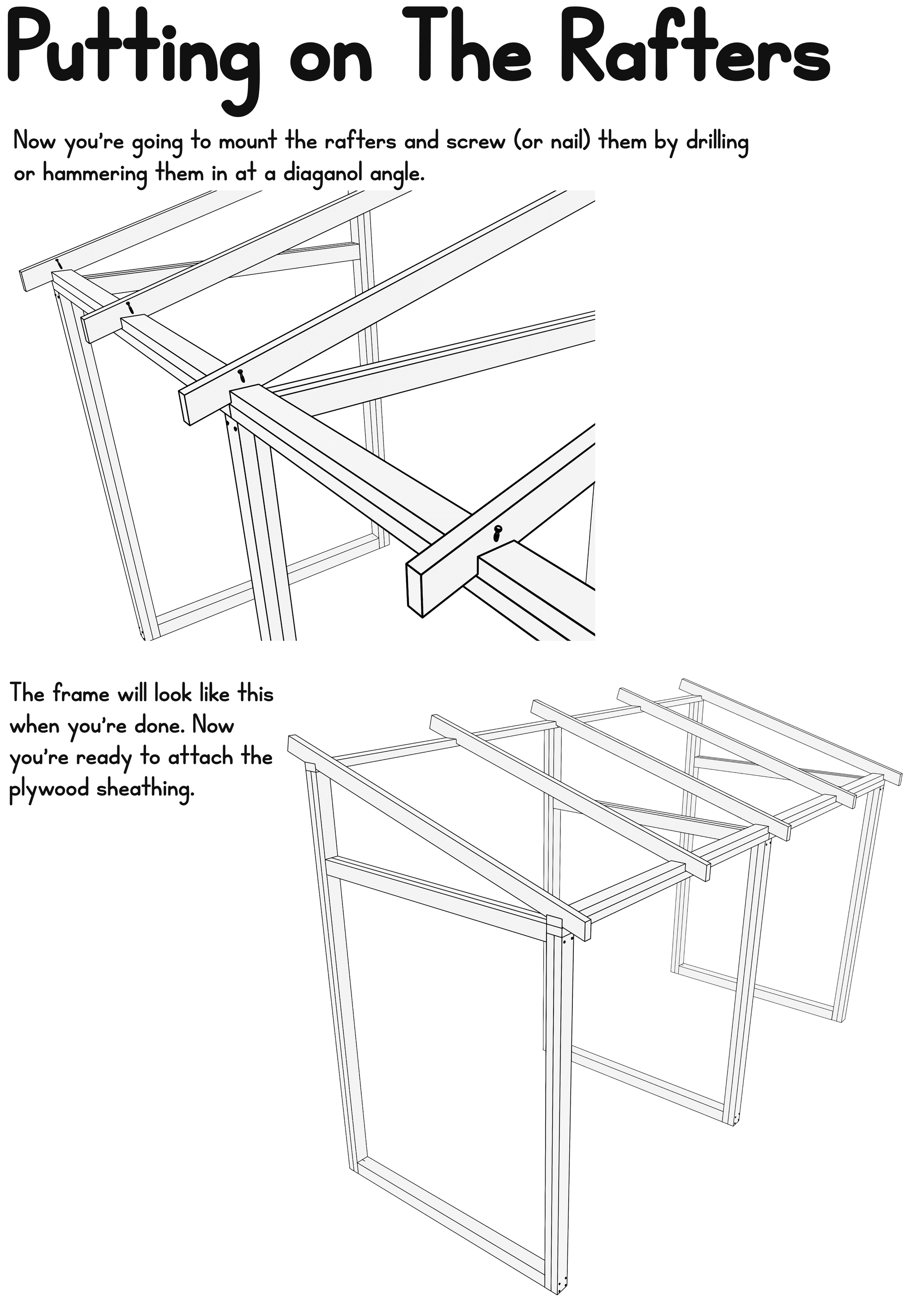 Putting on The Rafters

Now you're going to mount the rafters and screw (or nail) them by drilling or hammering them in at a diaganol angle.

The frame will look like this when you're done. Now you're ready to attach the plywood sheathing.