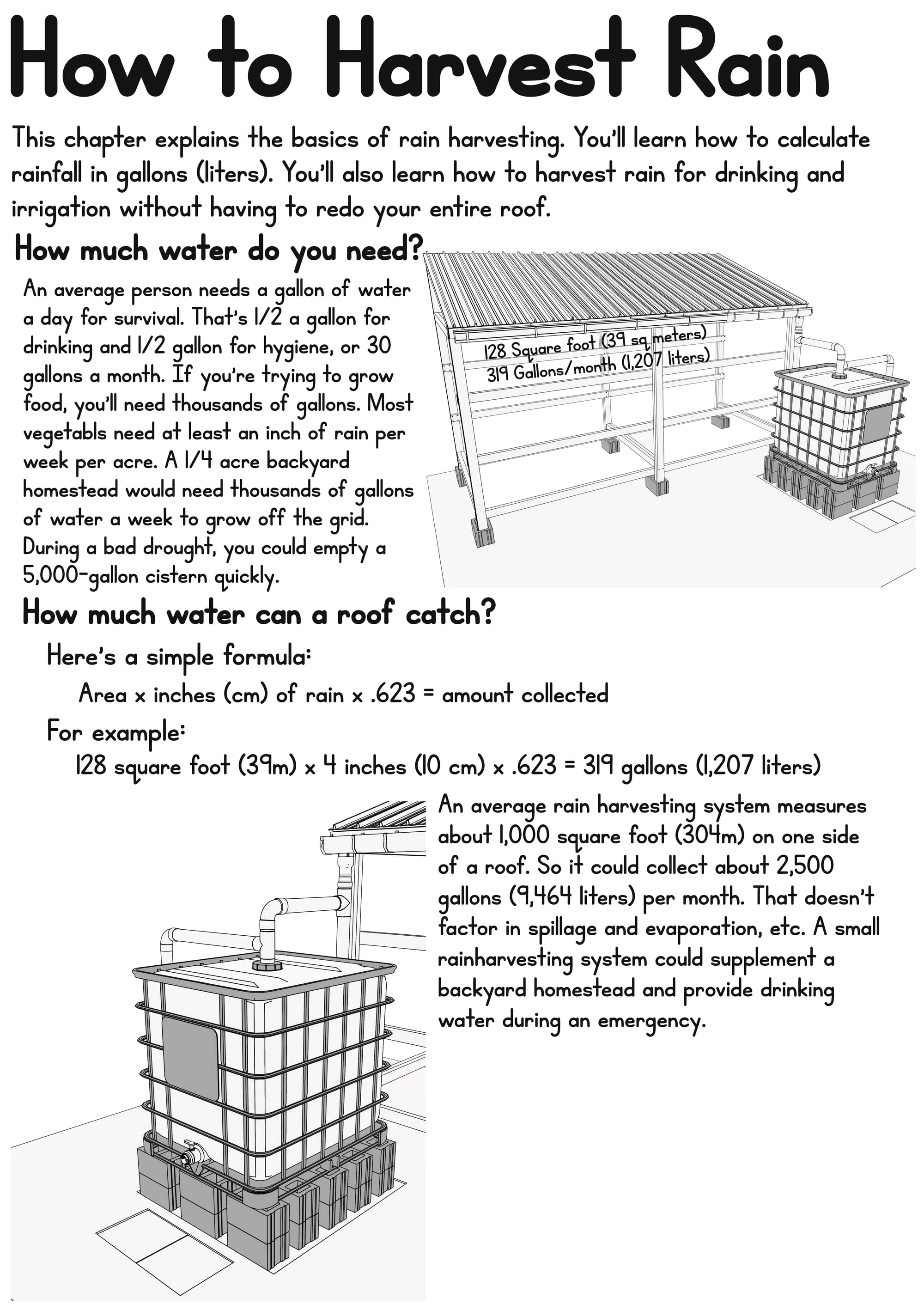 How to Harvest Rain

This chapter explains the basics of rain harvesting. You'll learn how to calculate rainfall in gallons (liters). You'll also learn how to harvest rain for drinking and irrigation without having to redo your entire roof.

How much water do you need?

An average person needs a gallon of water a day for survival. That's 1/2 a gallon for drinking and 1/2 gallon for hygiene, or 30 gallons a month. If you're trying to grow food, you'll need thousands of gallons. Most vegetabls need at least an inch of rain per week per acre. A 1/4 acre backyard homestead would need thousands of gallons of water a week to grow off the grid. During a bad drought, you could empty a 5,000-gallon cistern quickly.

128 Square foot (39 sq meters)
319 Gallons/month (1,207 liters)

How much water can a roof catch?

Here's a simple formula:

Area x inches (cm) of rain x .623 = amount collected

For example:

128 square foot (39m) x 4 inches (10 cm) x .623 = 319 gallons (1,207 liters)

An average rain harvesting system measures about 1,000 square foot (304m) on one side of a roof. So it could collect about 2,500 gallons (9,464 liters) per month. That doesn't factor in spillage and evaporation, etc. A small rainharvesting system could supplement a backyard homestead and provide drinking water during an emergency.