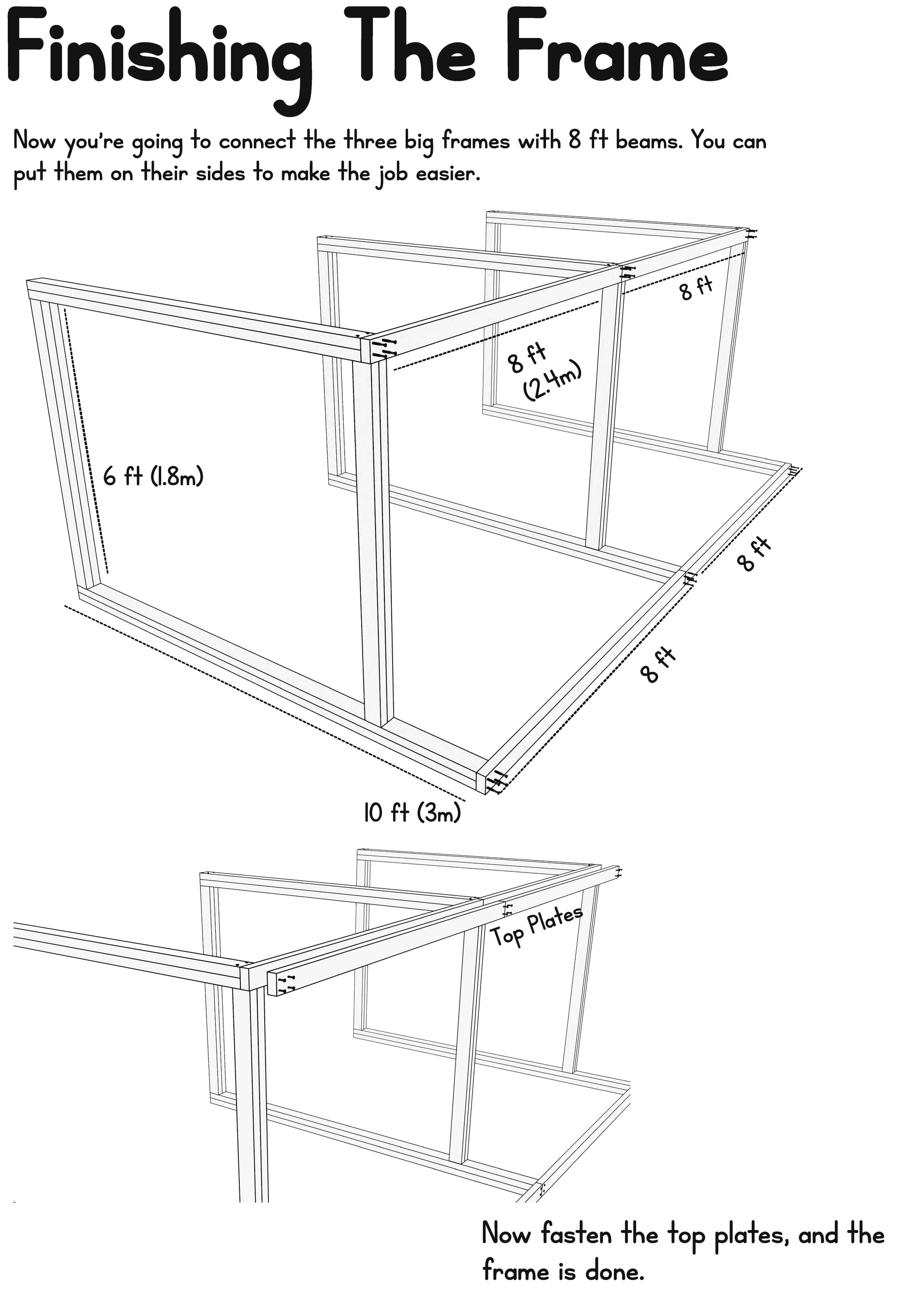 Finishing The Frame

Now you're going to connect the three big frames with 8 ft beams. You can put them on their sides to make the job easier.

8 ft

8 ft (2.4m)

6 ft (1.8m)

8 ft

8 ft

10 ft (3m)

Top Plates

Now fasten the top plates, and the frame is done.