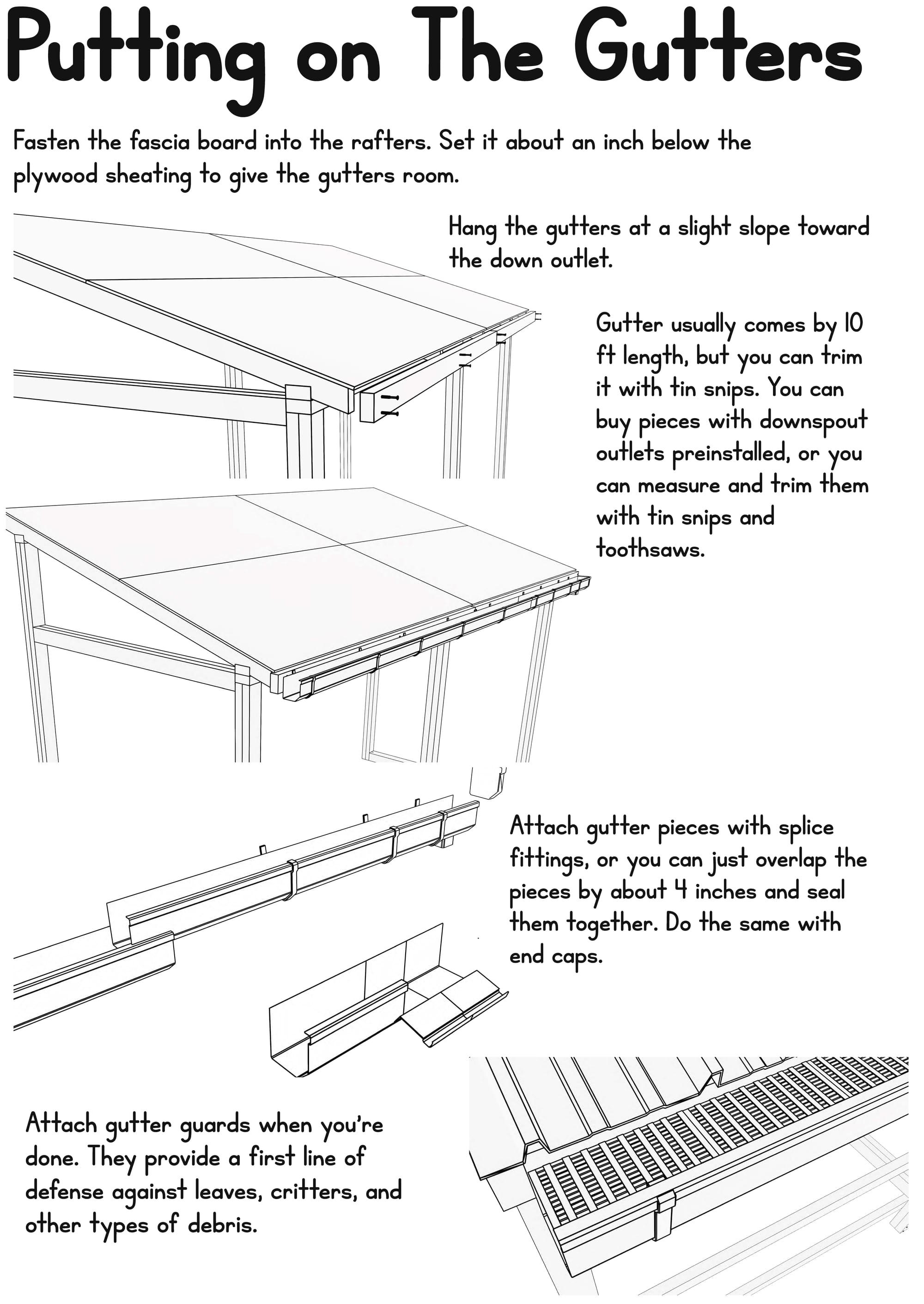 Putting on The Gutters

Fasten the fascia board into the rafters. Set it about an inch below the plywood sheating to give the gutters room.

Hang the gutters at a slight slope toward the down outlet.

Gutter usually comes by 10 ft length, but you can trim it with tin snips. You can buy pieces with downspout outlets preinstalled, or you can measure and trim them with tin snips and toothsaws.

Attach gutter pieces with splice fittings, or you can just overlap the pieces by about 4 inches and seal them together. Do the same with end caps.

Attach gutter guards when you're done. They provide a first line of defense against leaves, critters, and other types of debris.