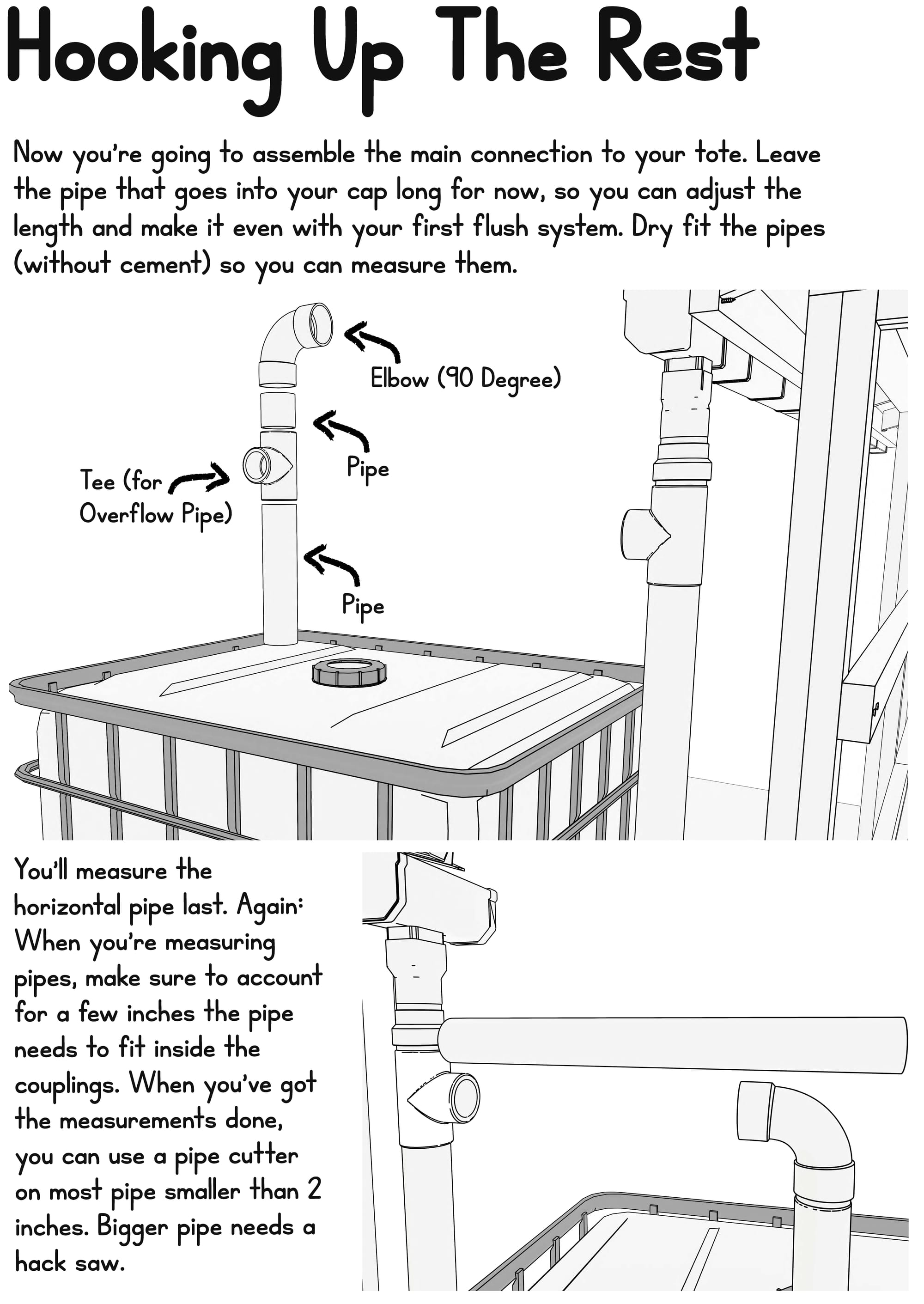 Hooking Up The Rest

Now you're going to assemble the main connection to your tote. Leave the pipe that goes into your cap long for now, so you can adjust the length and make it even with your first flush system. Dry fit the pipes (without cement) so you can measure them.

Elbow (90 Degree)

Pipe

Tee (for Overflow Pipe)

Pipe

You'll measure the horizontal pipe last. Again: When you're measuring pipes, make sure to account for a few inches the pipe needs to fit inside the couplings. When you've got the measurements done, you can use a pipe cutter on most pipe smaller than 2 inches. Bigger pipe needs a hack saw.