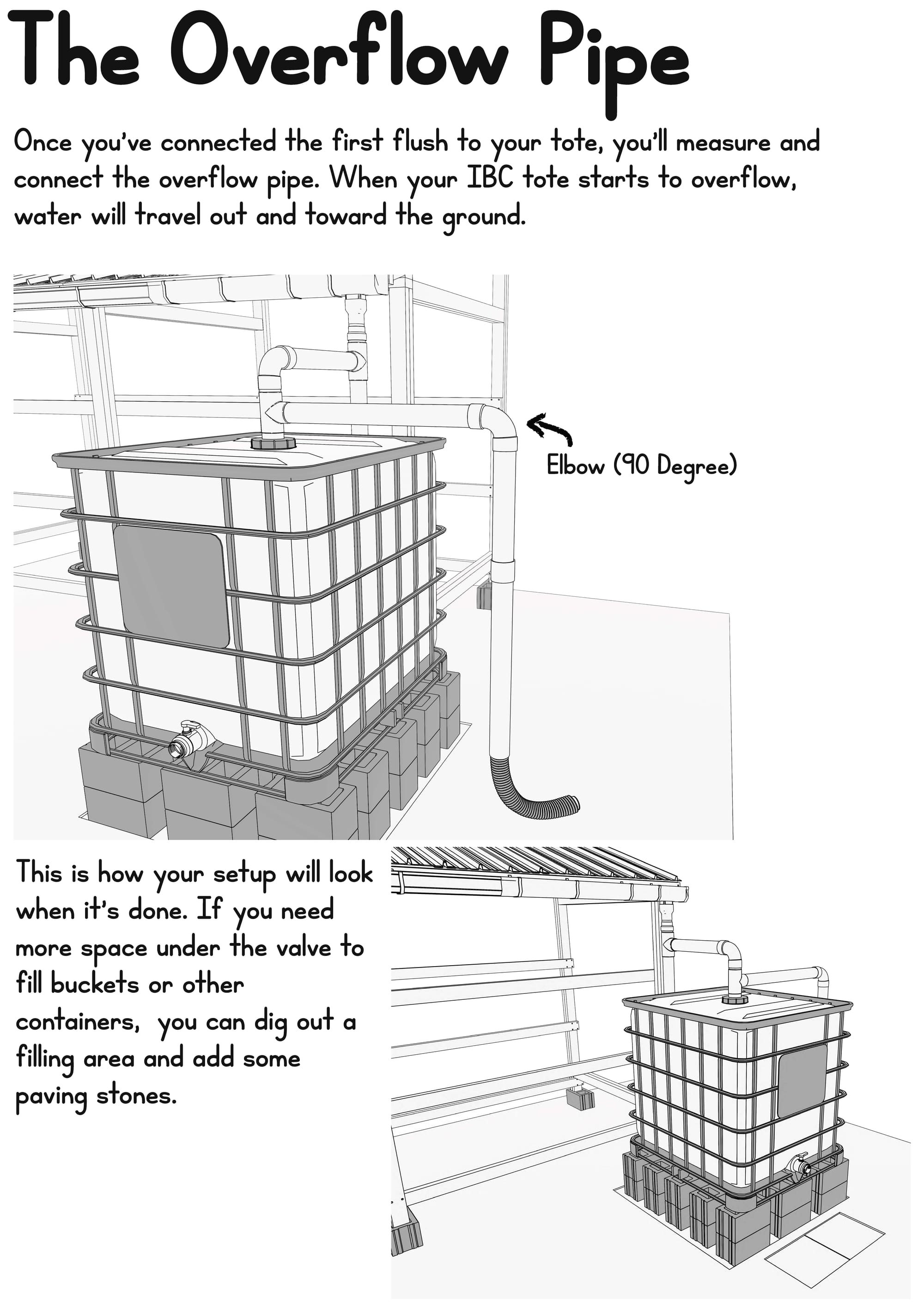 The Overflow Pipe

Once you've connected the first flush to your tote, you'll measure and connect the overflow pipe. When your IBC tote starts to overflow, water will travel out and toward the ground.

Elbow (90 Degree)

This is how your setup will look when it's done. If you need more space under the valve to fill buckets or other containers,  you can dig out a filling area and add some paving stones.