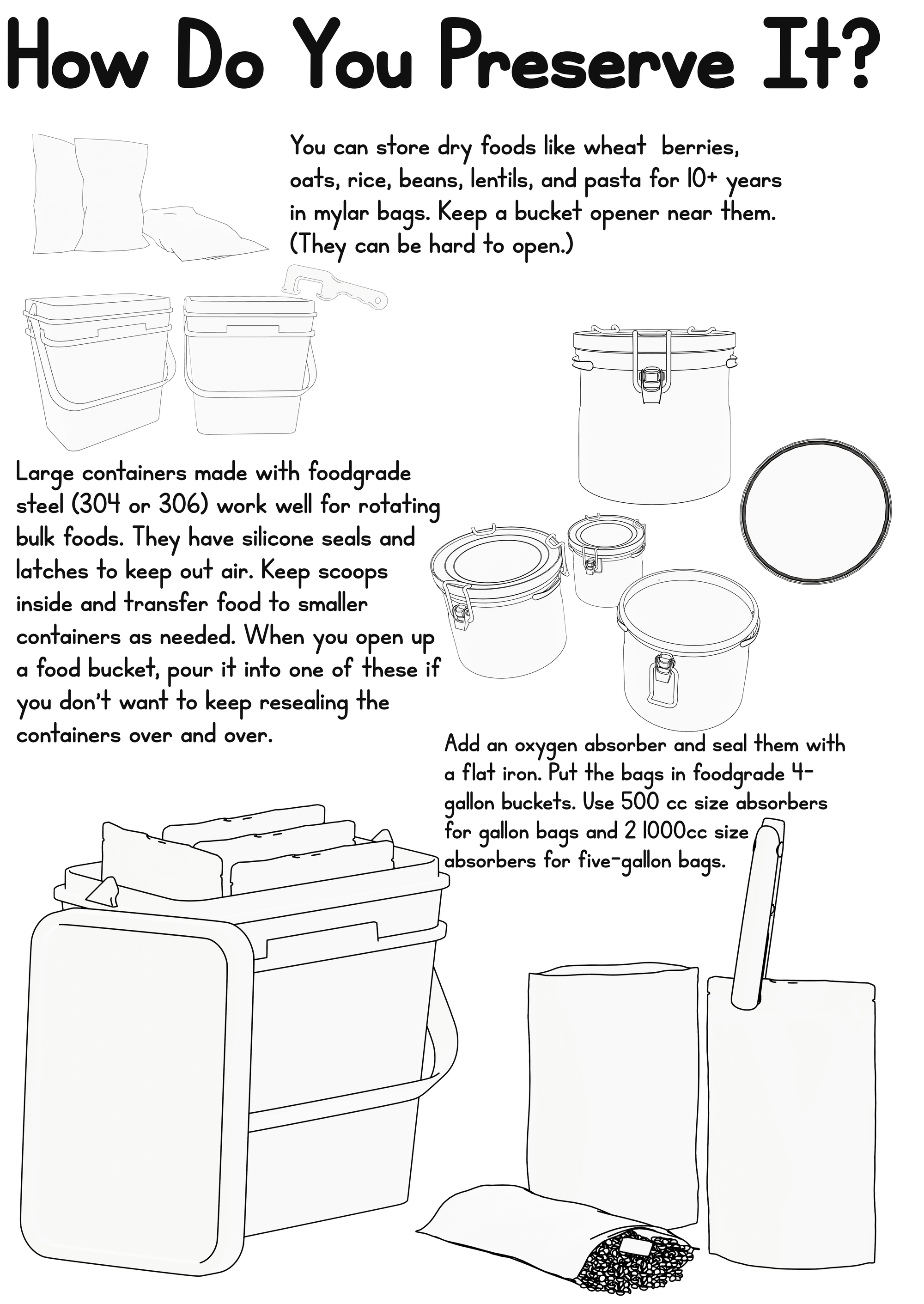 How Do You Preserve It?

You can store dry foods like wheat  berries, oats, rice, beans, lentils, and pasta for 10+ years in mylar bags. Keep a bucket opener near them. (They can be hard to open.)

Large containers made with foodgrade steel (304 or 306) work well for rotating bulk foods. They have silicone seals and latches to keep out air. Keep scoops inside and transfer food to smaller containers as needed. When you open up a food bucket, pour it into one of these if you don't want to keep resealing the containers over and over.

Add an oxygen absorber and seal them with a flat iron. Put the bags in foodgrade 4-gallon buckets. Use 500 cc size absorbers for gallon bags and 2 1000cc size absorbers for five-gallon bags.