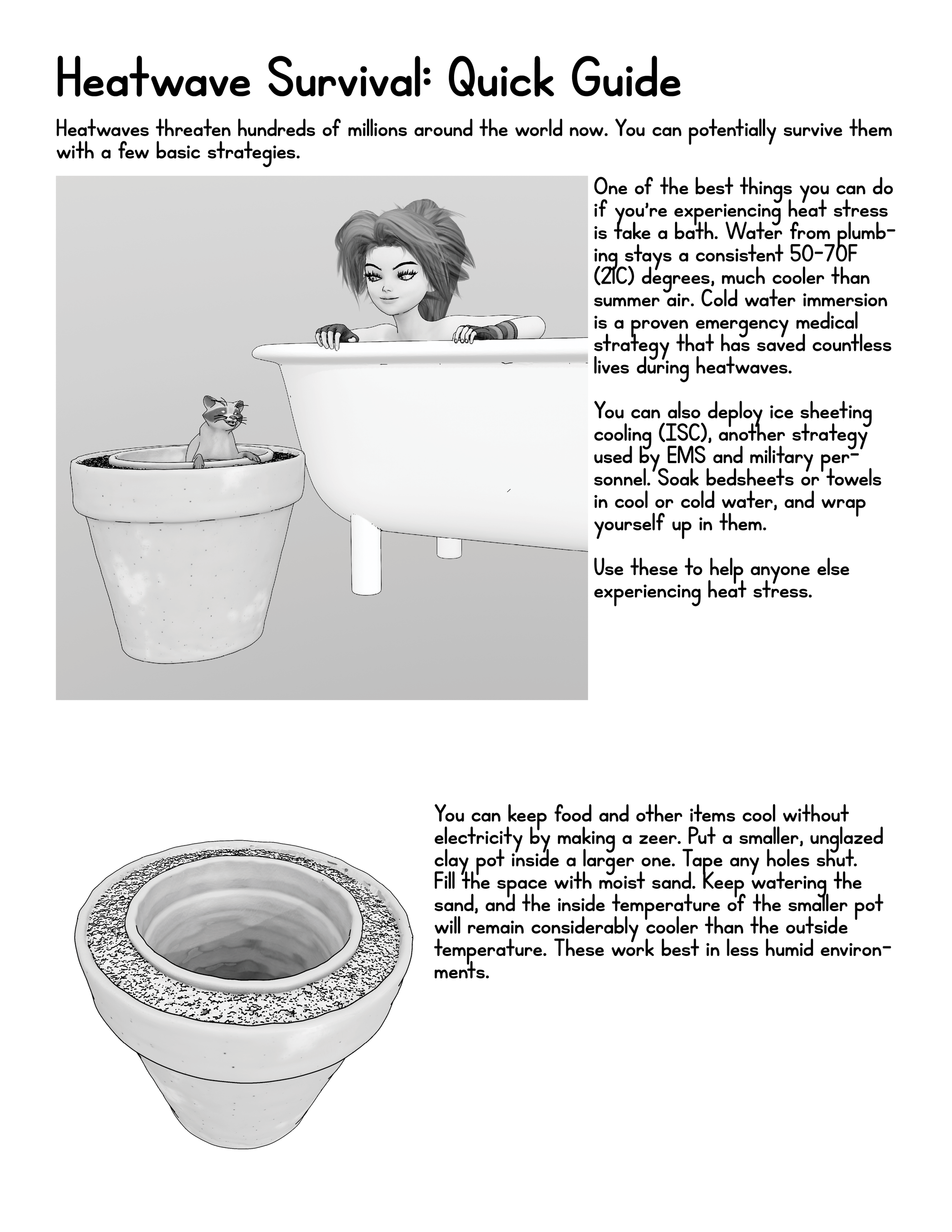 Heatwave Survival: Quick Guide

Heatwaves threaten hundreds of millions around the world now. You can potentially survive them with a few basic strategies.

One of the best things you can do if you're experiencing heat stress is take a bath. Water from plumbing stays a consistent 50-70F (21C) degrees, much cooler than summer air. Cold water immersion is a proven emergency medical strategy that has saved countless lives during heatwaves.

You can also deploy ice sheeting cooling (ISC), another strategy used by EMS and military personnel. Soak bedsheets or towels in cool or cold water, and wrap yourself up in them.

Use these to help anyone else experiencing heat stress.

You can keep food and other items cool without electricity by making a zeer. Put a smaller, unglazed clay pot inside a larger one. Tape any holes shut. Fill the space with moist sand. Keep watering the sand, and the inside temperature of the smaller pot will remain considerably cooler than the outside temperature. These work best in less humid environments.